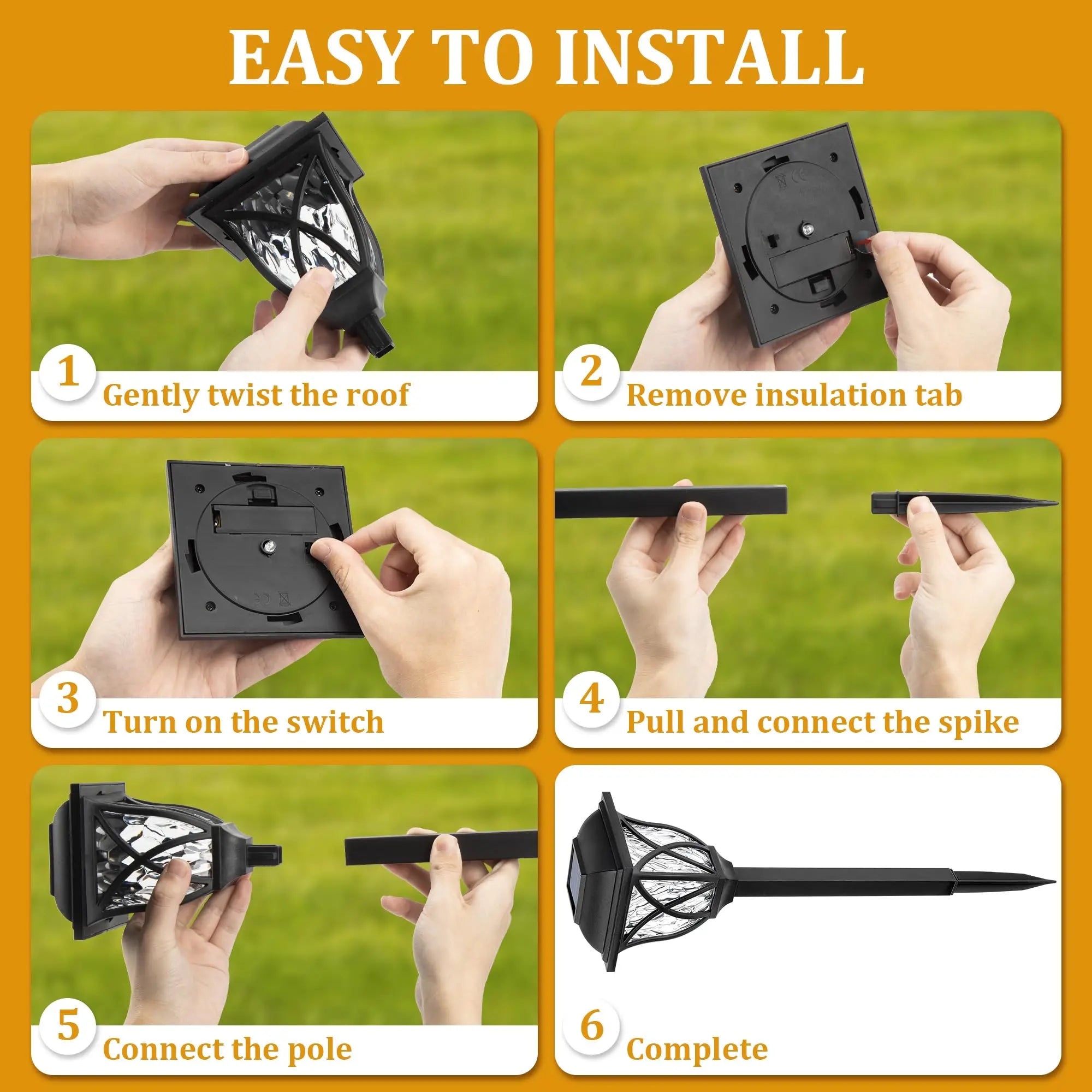 EASY TO INSTALL

1 Gently twist the roof

2 Remove insulation tab

3 Turn on the switch

4 Pull and connect the spike

5 Connect the pole

6 Complete